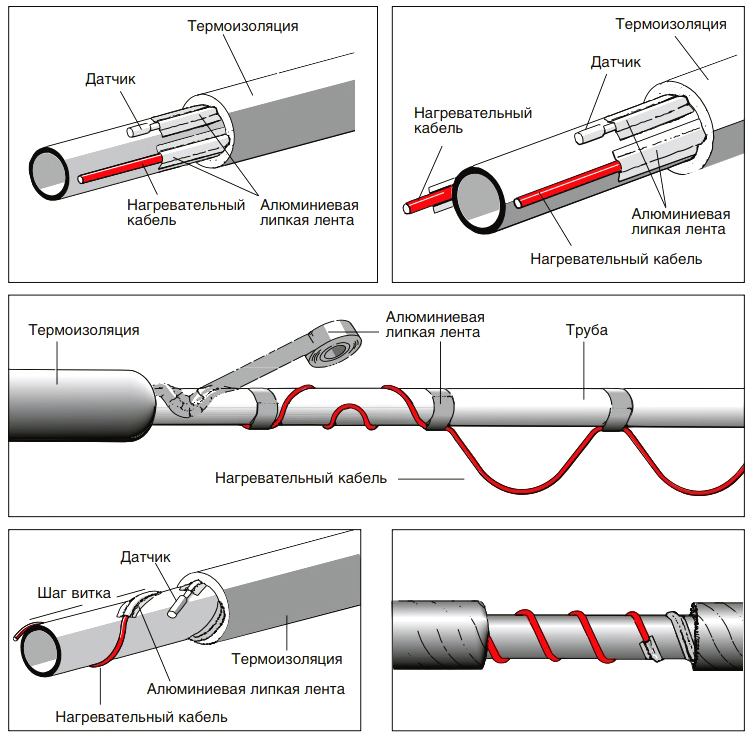 Термоизоляция
Датчик
Нагревательный кабель
Алюминиевая липкая лента

Термоизоляция
Датчик
Нагревательный кабель
Алюминиевая липкая лента
Нагревательный кабель

Термоизоляция
Алюминиевая липкая лента
Труба
Нагревательный кабель

Датчик
Шаг витка
Термоизоляция
Алюминиевая липкая лента
Нагревательный кабель